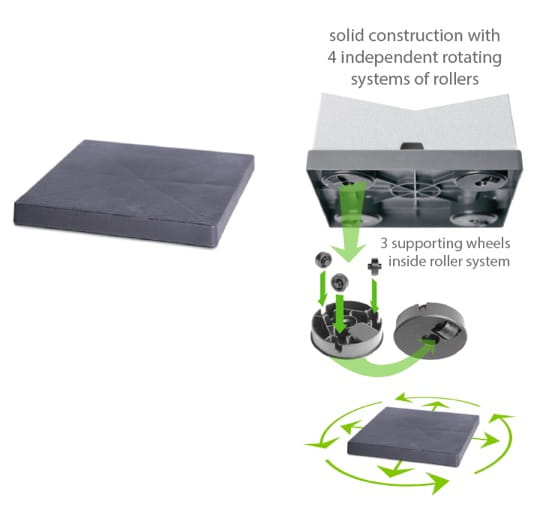 solid construction with 4 independent rotating systems of rollers

3 supporting wheels inside roller system