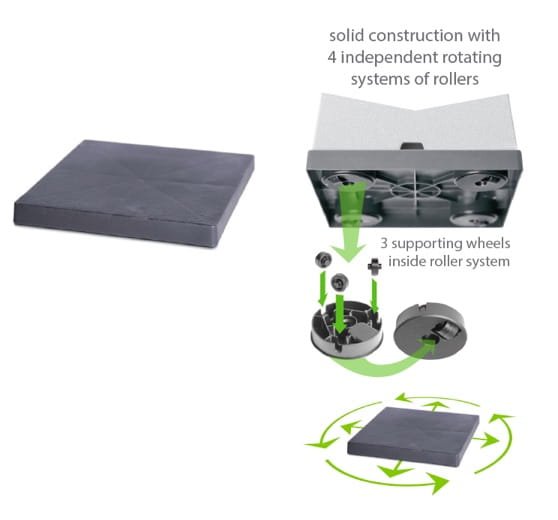 solid construction with 4 independent rotating systems of rollers

3 supporting wheels inside roller system